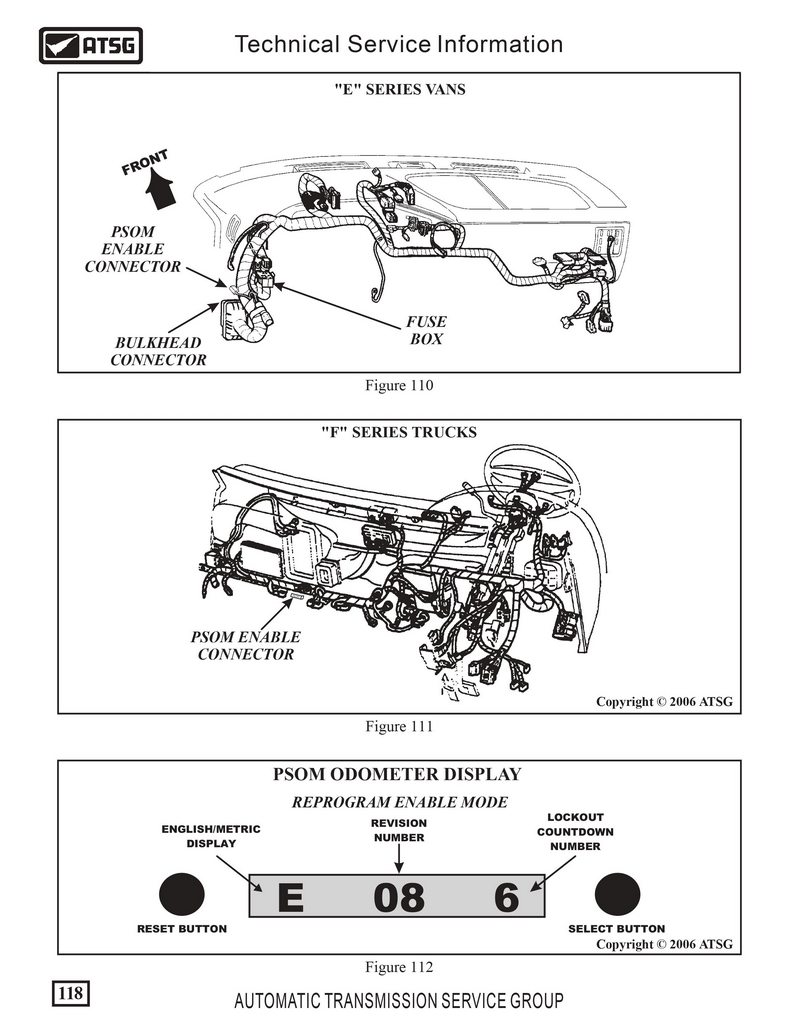 ATSG

Technical Service Information

"E" SERIES VANS

FRONT

PSOM ENABLE CONNECTOR

BULKHEAD CONNECTOR

FUSE BOX

Figure 110

"F" SERIES TRUCKS

PSOM ENABLE CONNECTOR

Copyright © 2006 ATSG

Figure 111

PSOM ODOMETER DISPLAY

REPROGRAM ENABLE MODE

ENGLISH/METRIC DISPLAY

REVISION NUMBER

LOCKOUT COUNTDOWN NUMBER

E 08 6

RESET BUTTON

SELECT BUTTON

Copyright © 2006 ATSG

Figure 112

118

AUTOMATIC TRANSMISSION SERVICE GROUP